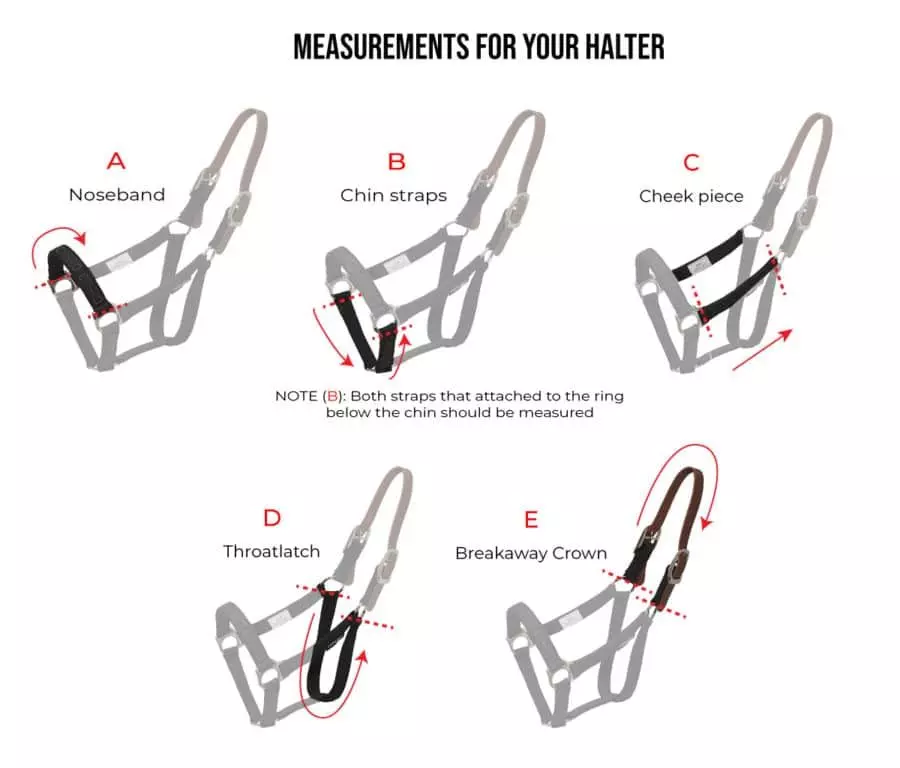 MEASUREMENTS FOR YOUR HALTER

A
Noseband

B
Chin straps

C
Cheek piece

NOTE (B): Both straps that attached to the ring below the chin should be measured

D
Throatlatch

E
Breakaway Crown